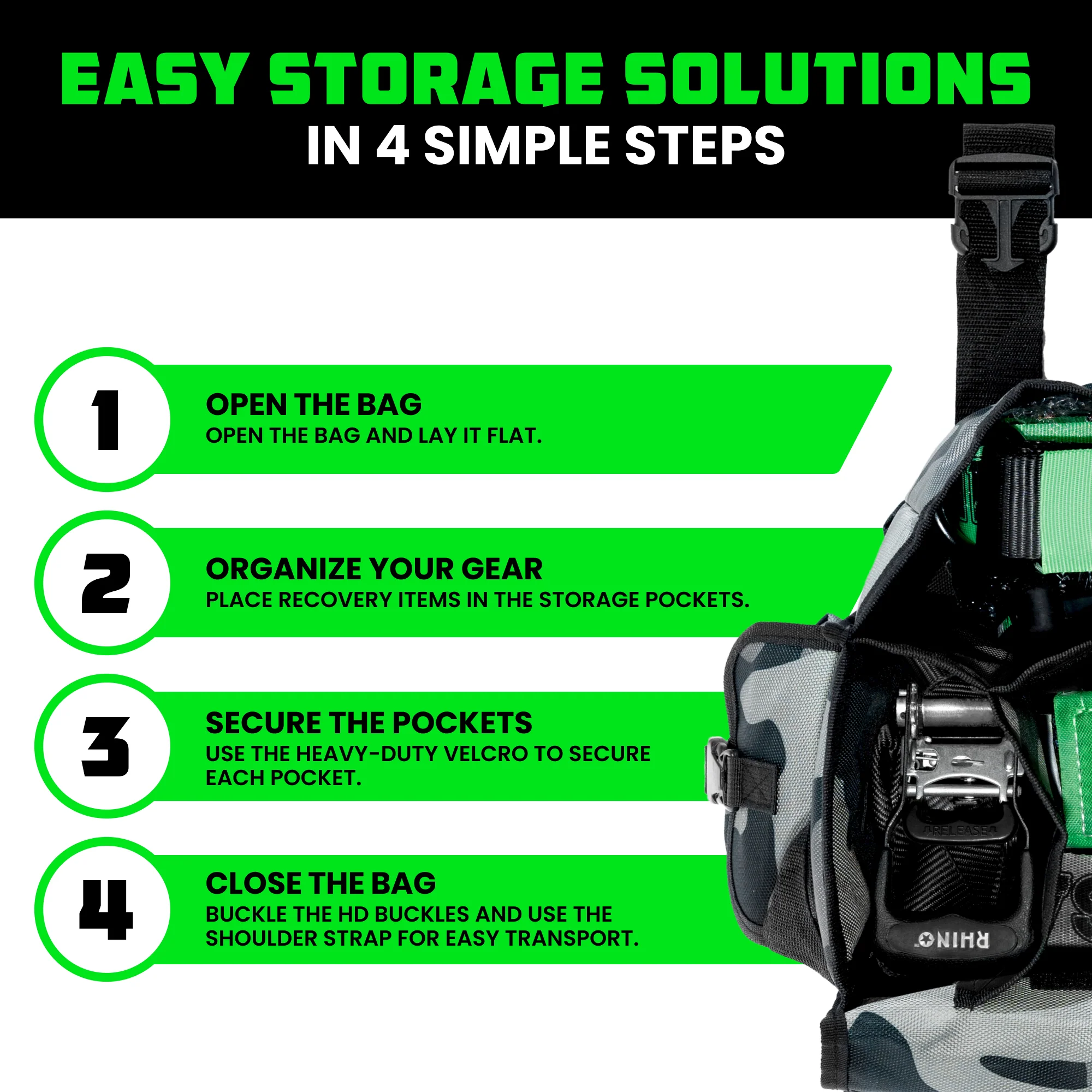 EASY STORAGE SOLUTIONS
IN 4 SIMPLE STEPS

1
OPEN THE BAG
OPEN THE BAG AND LAY IT FLAT.

2
ORGANIZE YOUR GEAR
PLACE RECOVERY ITEMS IN THE STORAGE POCKETS.

3
SECURE THE POCKETS
USE THE HEAVY-DUTY VELCRO TO SECURE EACH POCKET.

4
CLOSE THE BAG
BUCKLE THE HD BUCKLES AND USE THE SHOULDER STRAP FOR EASY TRANSPORT.

RELEASE
RHINO