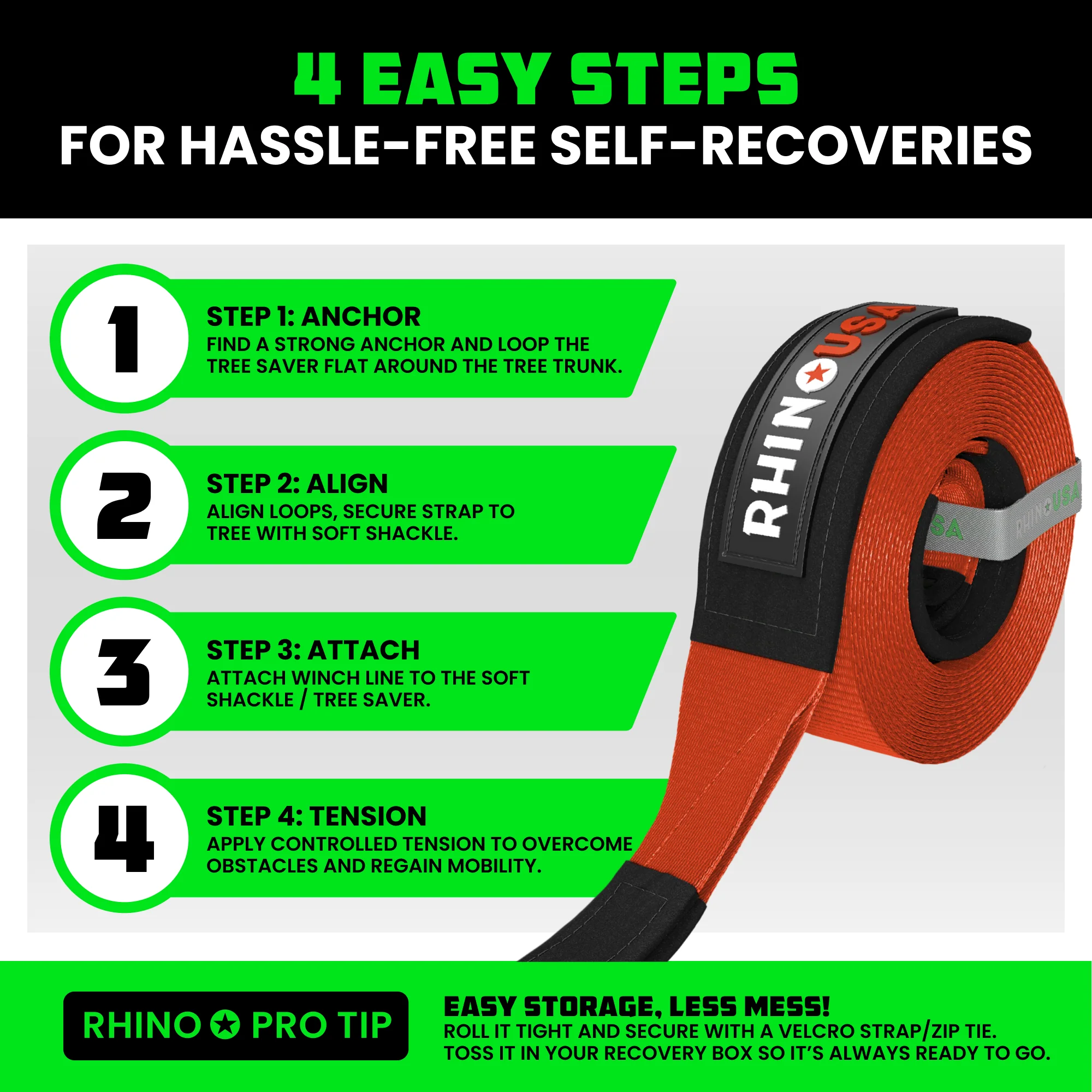 4 EASY STEPS
FOR HASSLE-FREE SELF-RECOVERIES

1
STEP 1: ANCHOR
FIND A STRONG ANCHOR AND LOOP THE TREE SAVER FLAT AROUND THE TREE TRUNK.

2
STEP 2: ALIGN
ALIGN LOOPS, SECURE STRAP TO TREE WITH SOFT SHACKLE.

3
STEP 3: ATTACH
ATTACH WINCH LINE TO THE SOFT SHACKLE / TREE SAVER.

4
STEP 4: TENSION
APPLY CONTROLLED TENSION TO OVERCOME OBSTACLES AND REGAIN MOBILITY.

RHINO USA

RHINO USA

RHINO PRO TIP

EASY STORAGE, LESS MESS!
ROLL IT TIGHT AND SECURE WITH A VELCRO STRAP/ZIP TIE. TOSS IT IN YOUR RECOVERY BOX SO IT'S ALWAYS READY TO GO.