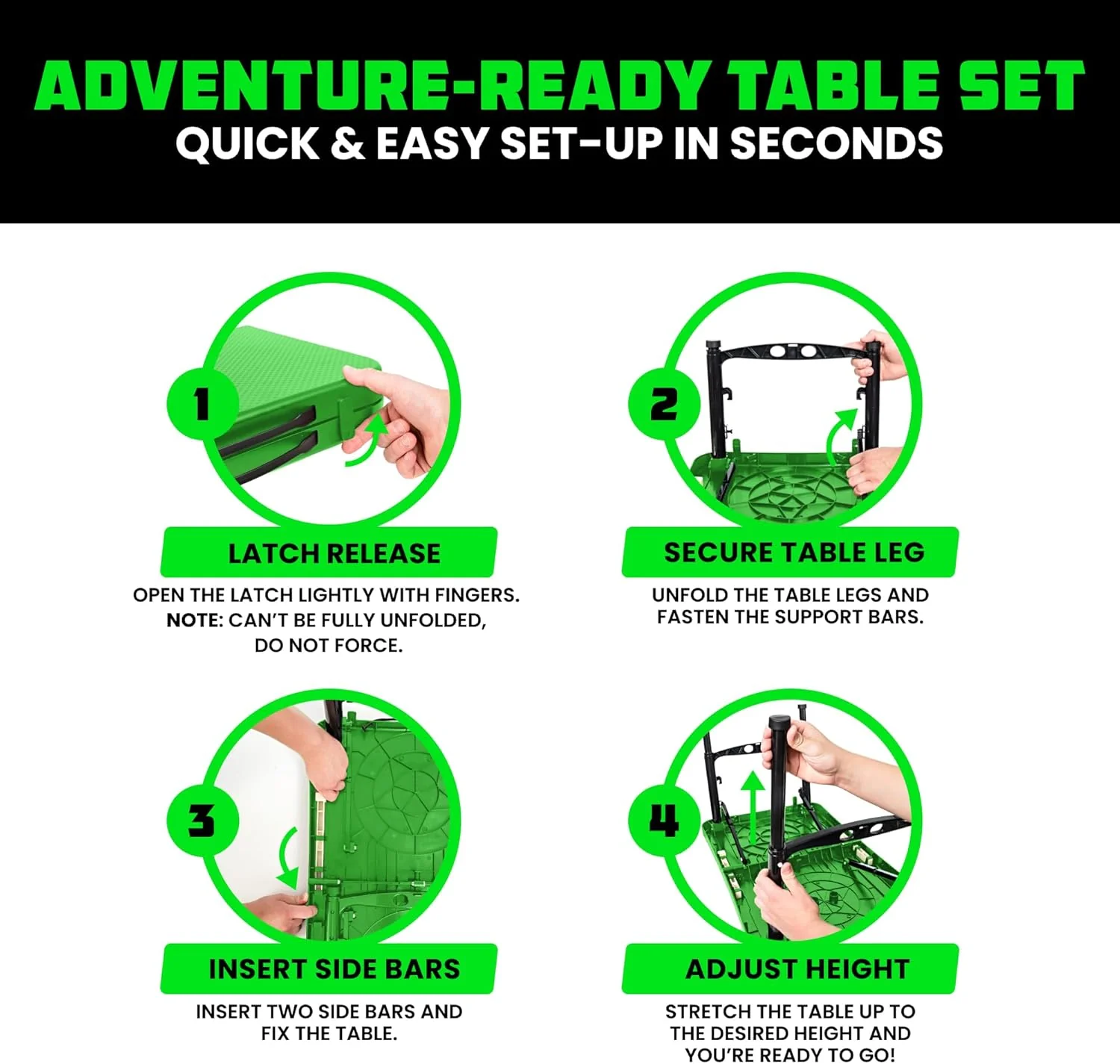 ADVENTURE-READY TABLE SET
QUICK & EASY SET-UP IN SECONDS

1

LATCH RELEASE

OPEN THE LATCH LIGHTLY WITH FINGERS. NOTE: CAN'T BE FULLY UNFOLDED, DO NOT FORCE.

2

SECURE TABLE LEG

UNFOLD THE TABLE LEGS AND FASTEN THE SUPPORT BARS.

3

INSERT SIDE BARS

INSERT TWO SIDE BARS AND FIX THE TABLE.

4

ADJUST HEIGHT

STRETCH THE TABLE UP TO THE DESIRED HEIGHT AND YOU'RE READY TO GO!