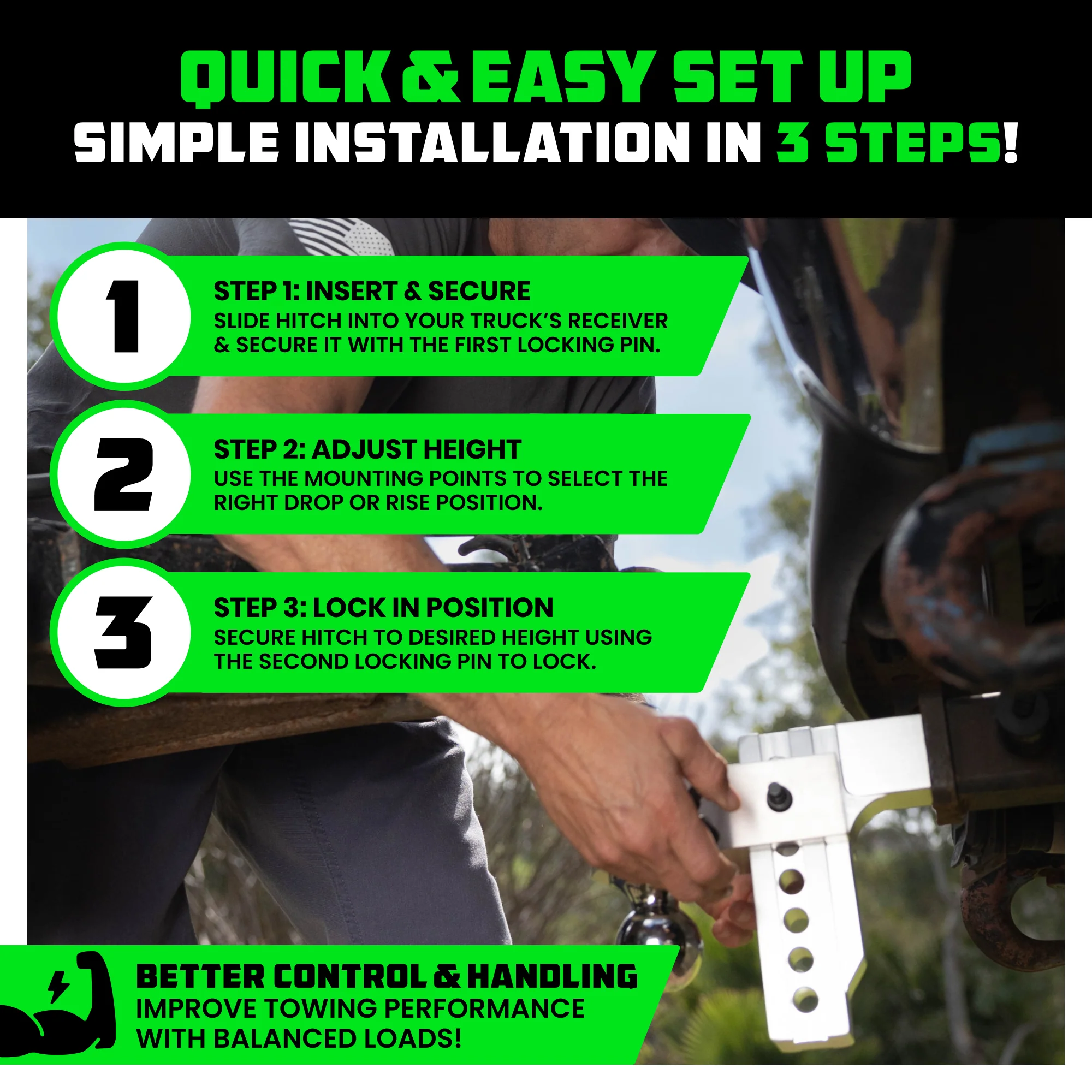 QUICK & EASY SET UP
SIMPLE INSTALLATION IN 3 STEPS!

1
STEP 1: INSERT & SECURE
SLIDE HITCH INTO YOUR TRUCK'S RECEIVER & SECURE IT WITH THE FIRST LOCKING PIN.

2
STEP 2: ADJUST HEIGHT
USE THE MOUNTING POINTS TO SELECT THE RIGHT DROP OR RISE POSITION.

3
STEP 3: LOCK IN POSITION
SECURE HITCH TO DESIRED HEIGHT USING THE SECOND LOCKING PIN TO LOCK.

BETTER CONTROL & HANDLING
IMPROVE TOWING PERFORMANCE WITH BALANCED LOADS!