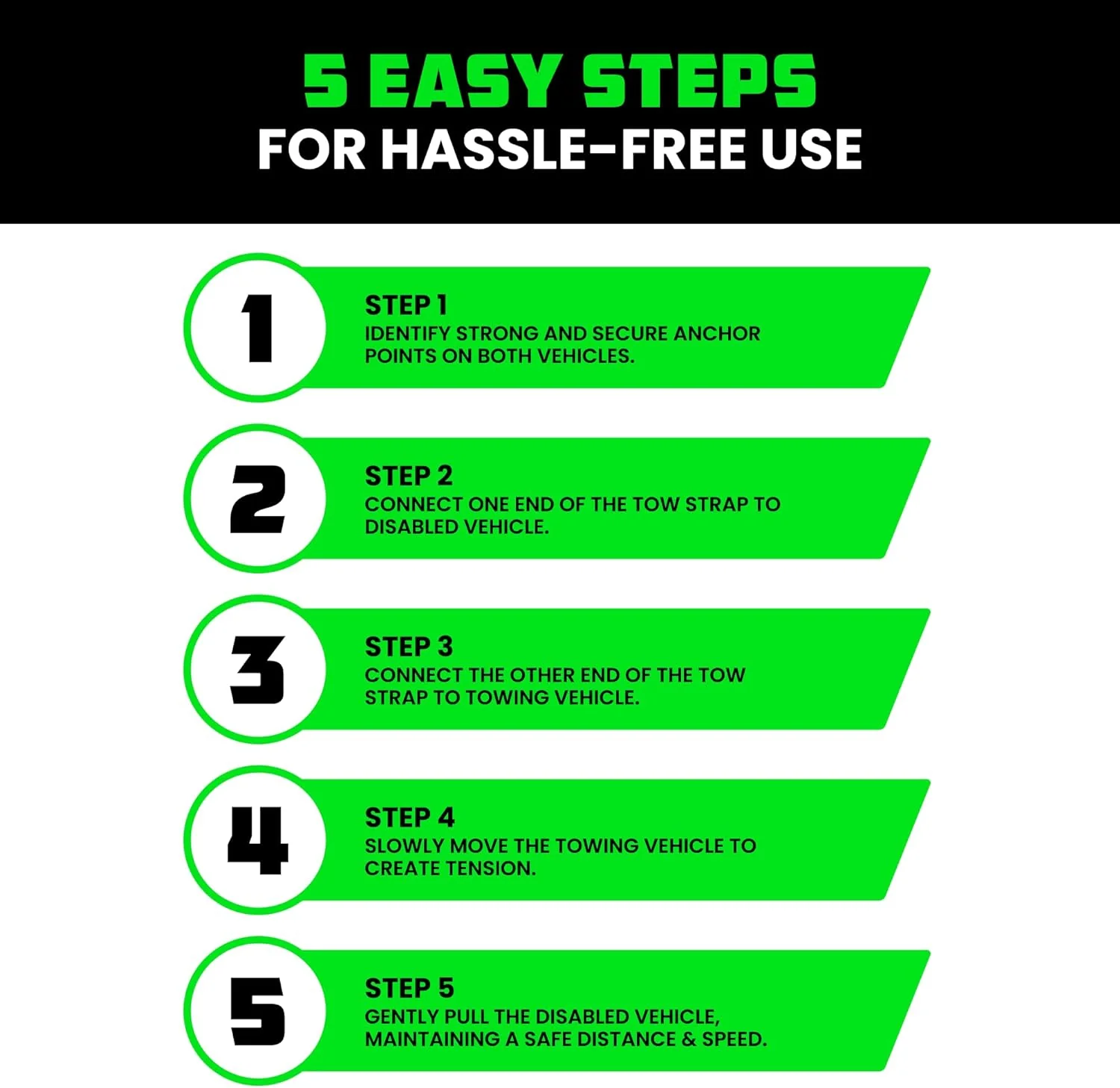 5 EASY STEPS
FOR HASSLE-FREE USE

1

STEP 1
IDENTIFY STRONG AND SECURE ANCHOR POINTS ON BOTH VEHICLES.

2

STEP 2
CONNECT ONE END OF THE TOW STRAP TO DISABLED VEHICLE.

3

STEP 3
CONNECT THE OTHER END OF THE TOW STRAP TO TOWING VEHICLE.

4

STEP 4
SLOWLY MOVE THE TOWING VEHICLE TO CREATE TENSION.

5

STEP 5
GENTLY PULL THE DISABLED VEHICLE, MAINTAINING A SAFE DISTANCE & SPEED.