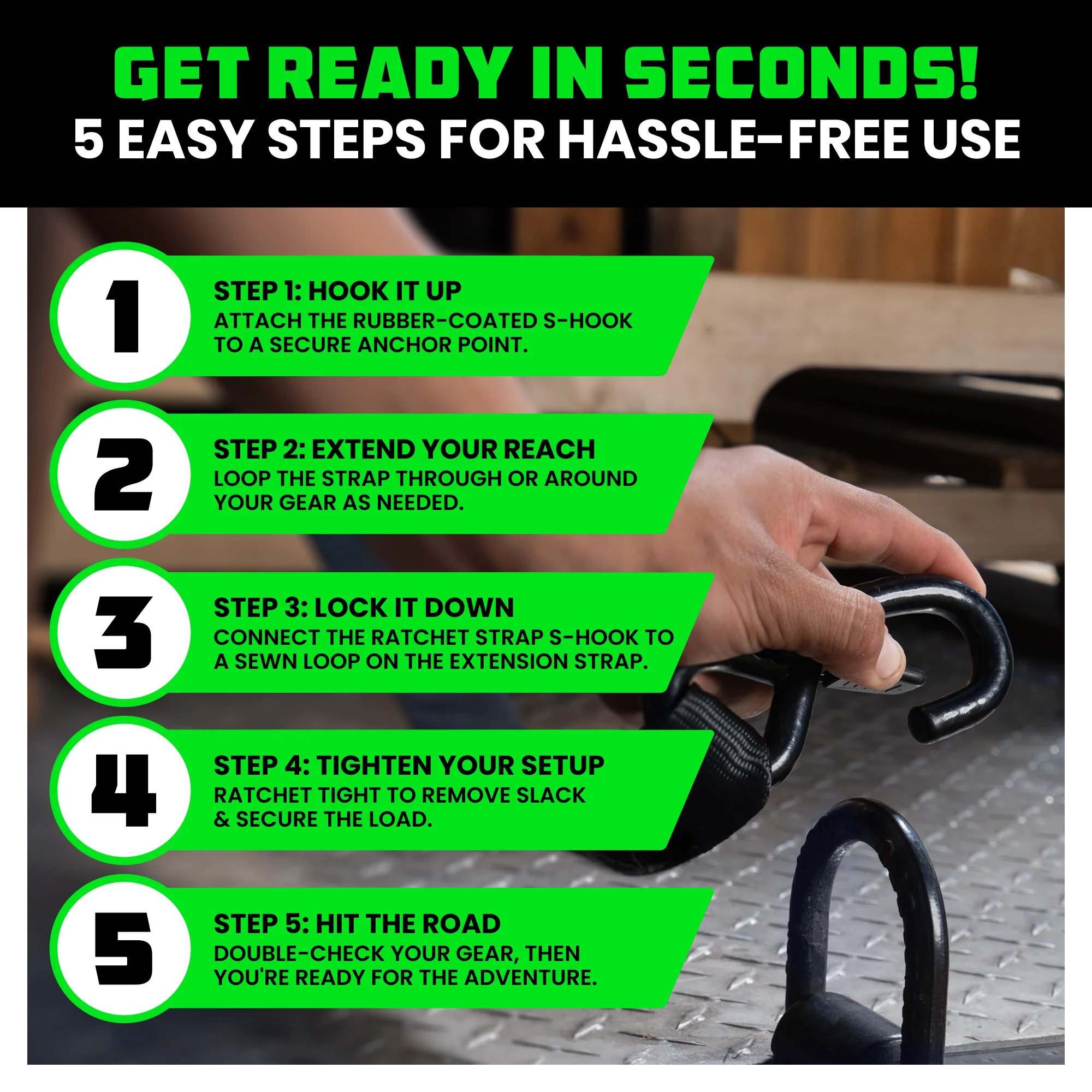 GET READY IN SECONDS!
5 EASY STEPS FOR HASSLE-FREE USE

1
STEP 1: HOOK IT UP
ATTACH THE RUBBER-COATED S-HOOK TO A SECURE ANCHOR POINT.

2
STEP 2: EXTEND YOUR REACH
LOOP THE STRAP THROUGH OR AROUND YOUR GEAR AS NEEDED.

3
STEP 3: LOCK IT DOWN
CONNECT THE RATCHET STRAP S-HOOK TO A SEWN LOOP ON THE EXTENSION STRAP.

4
STEP 4: TIGHTEN YOUR SETUP
RATCHET TIGHT TO REMOVE SLACK & SECURE THE LOAD.

5
STEP 5: HIT THE ROAD
DOUBLE-CHECK YOUR GEAR, THEN YOU'RE READY FOR THE ADVENTURE.